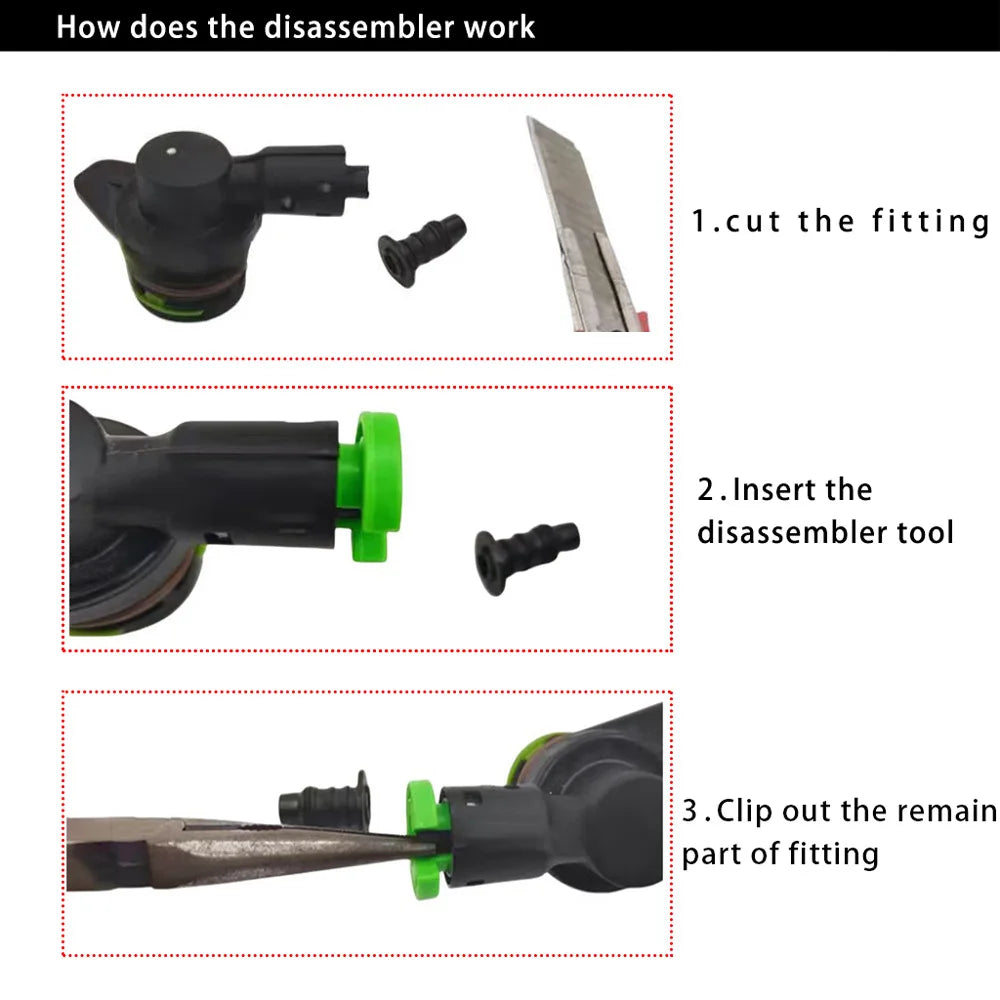 How does the disassembler work

1.cut the fitting

2.Insert the disassembler tool

3.Clip out the remain part of fitting