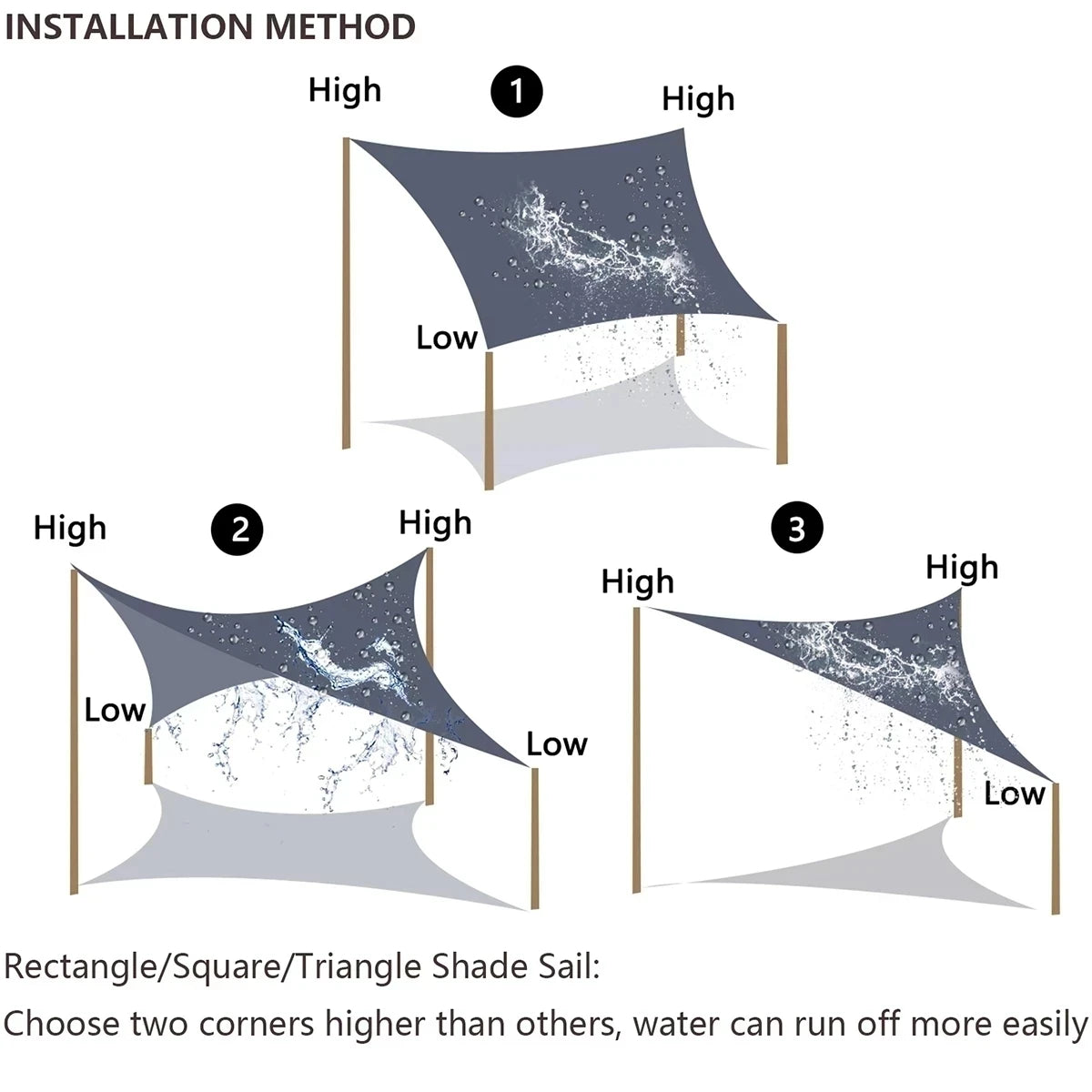 INSTALLATION METHOD

High
1
High
Low

High
2
High
Low
Low

3
High
High
Low

Rectangle/Square/Triangle Shade Sail:
Choose two corners higher than others, water can run off more easily