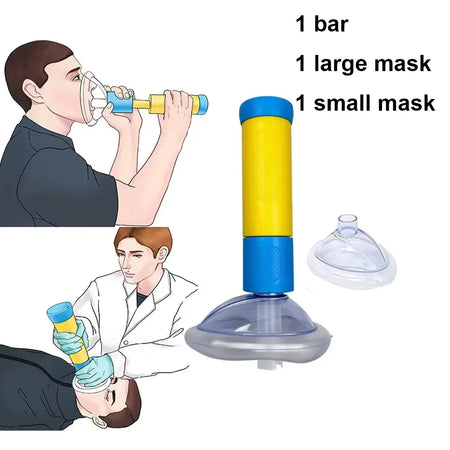 1 bar

1 large mask

1 small mask