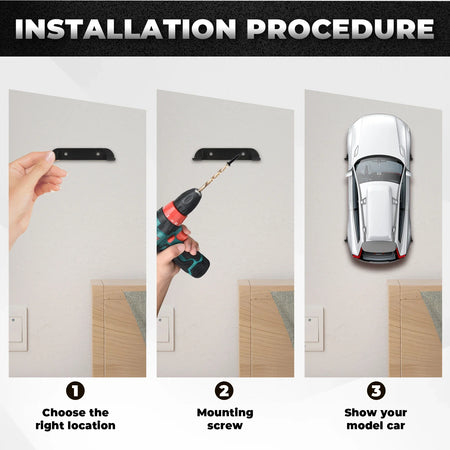 INSTALLATION PROCEDURE

1
Choose the right location

2
Mounting screw

3
Show your model car