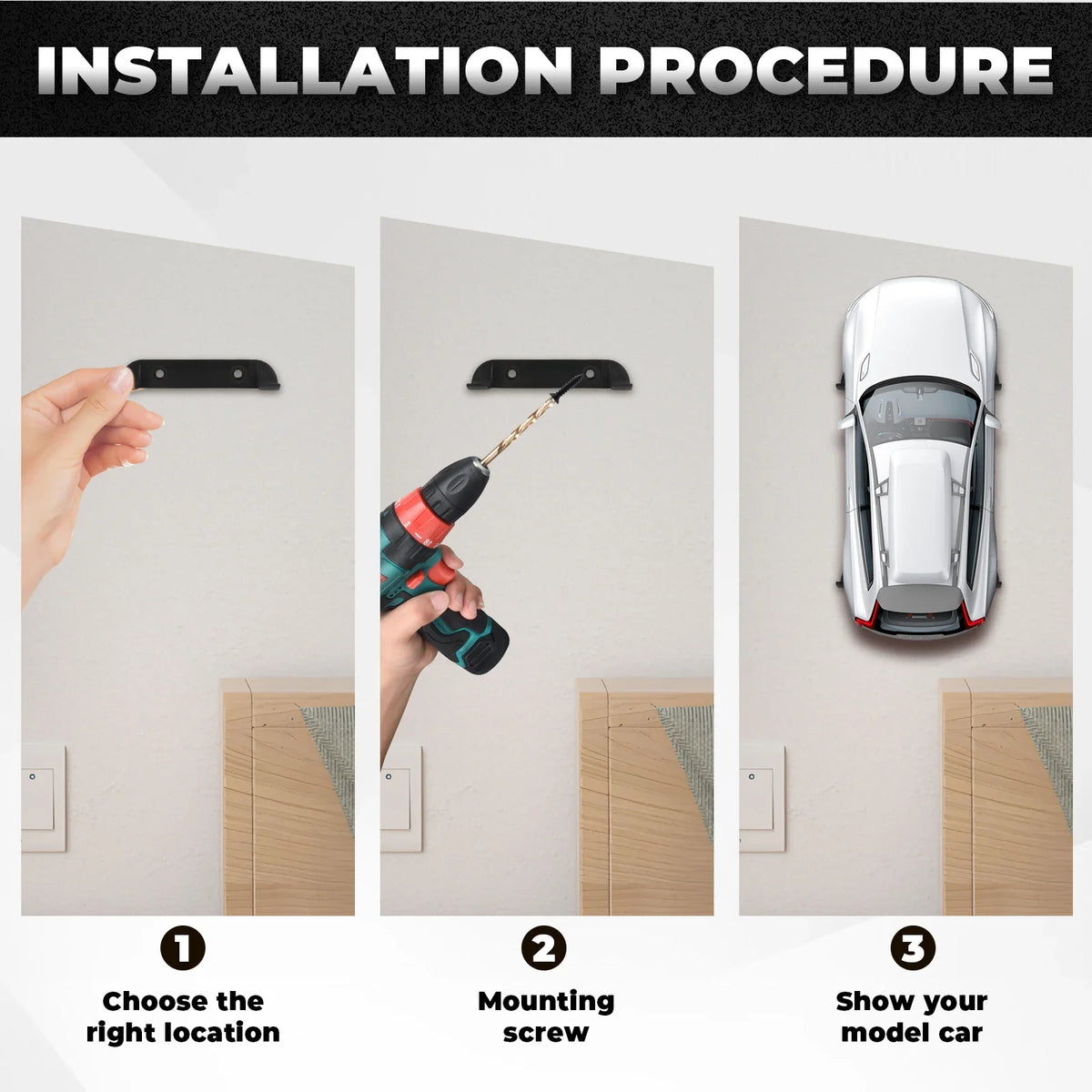 INSTALLATION PROCEDURE

1
Choose the right location

2
Mounting screw

3
Show your model car