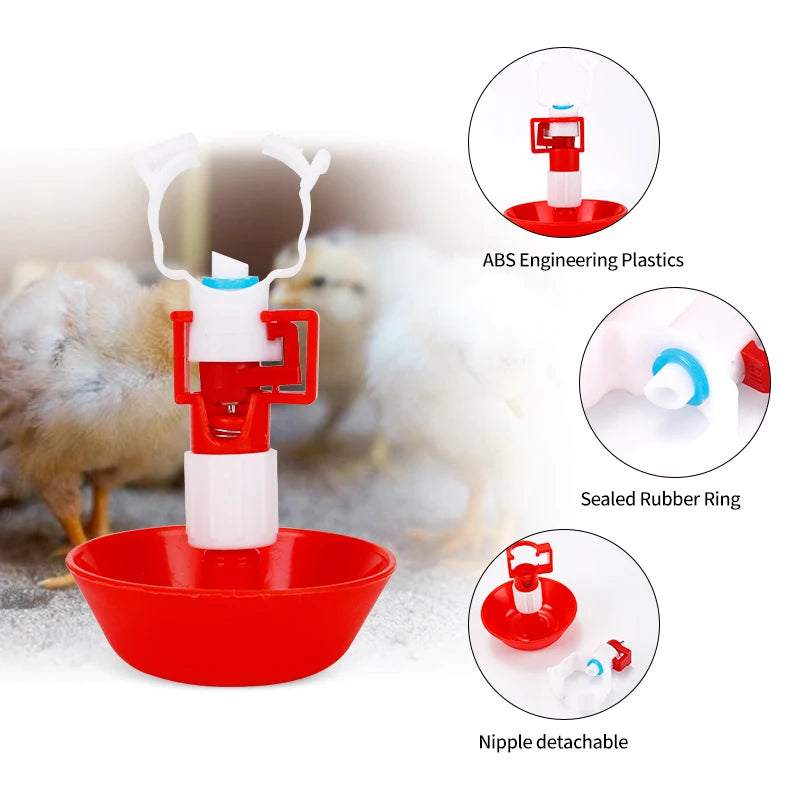 ABS Engineering Plastics

Sealed Rubber Ring

Nipple detachable