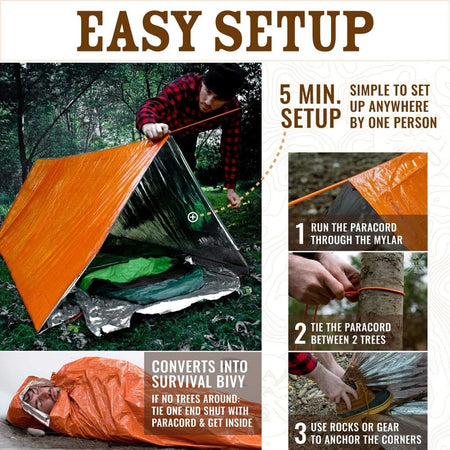 EASY SETUP

5 MIN. SETUP

SIMPLE TO SET UP ANYWHERE BY ONE PERSON

1 RUN THE PARACORD THROUGH THE MYLAR

2 TIE THE PARACORD BETWEEN 2 TREES

3 USE ROCKS OR GEAR TO ANCHOR THE CORNERS

CONVERTS INTO SURVIVAL BIVY

IF NO TREES AROUND: TIE ONE END SHUT WITH PARACORD & GET INSIDE