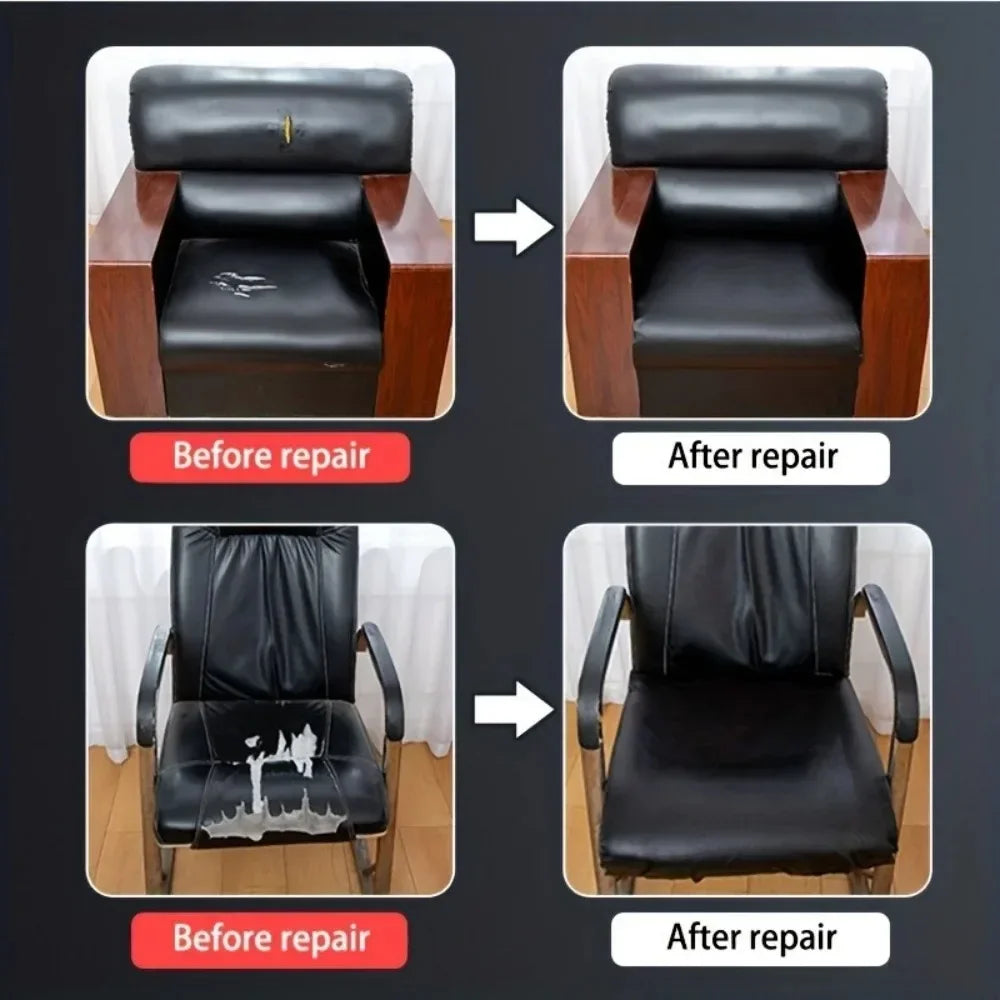 Before repair

After repair

Before repair

After repair