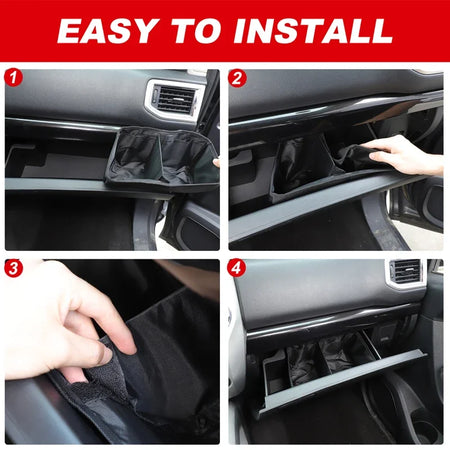 EASY TO INSTALL

1

2

3

4