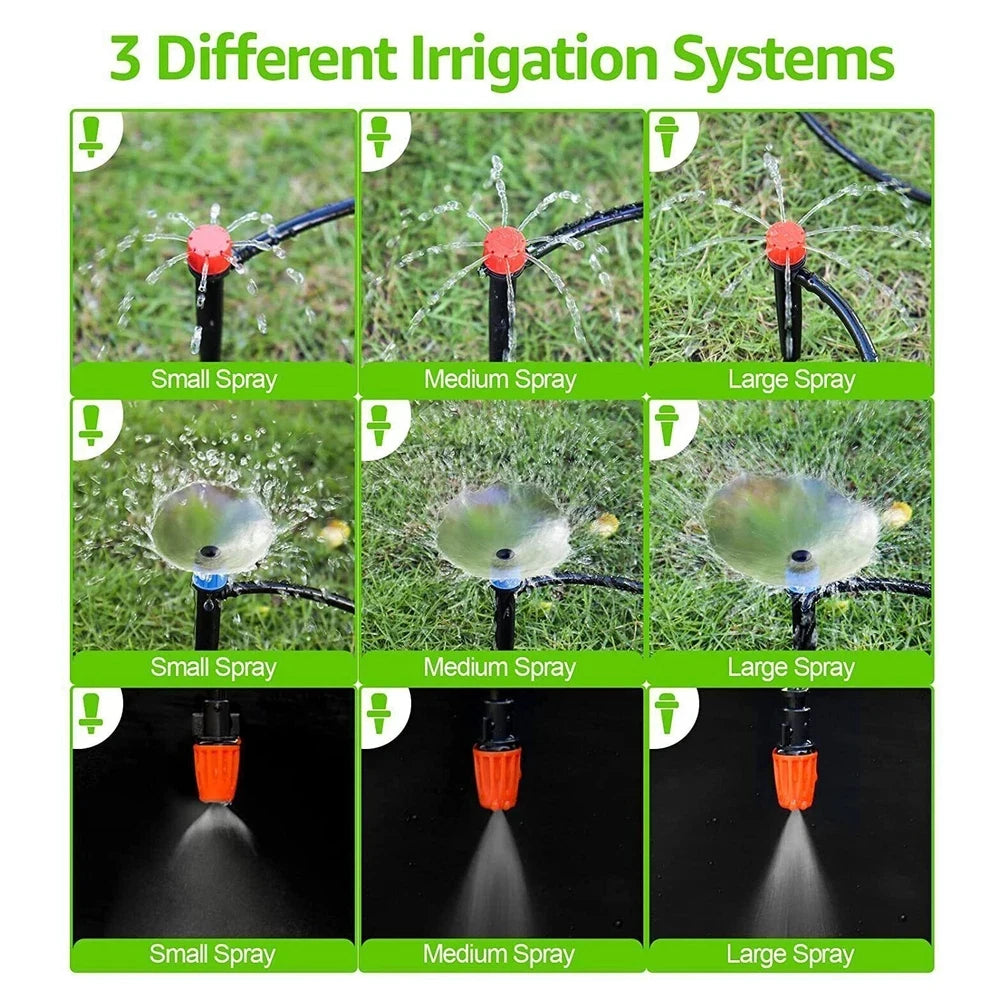 3 Different Irrigation Systems

Small Spray

Medium Spray

Large Spray

Small Spray

Medium Spray

Large Spray

Small Spray

Medium Spray

Large Spray