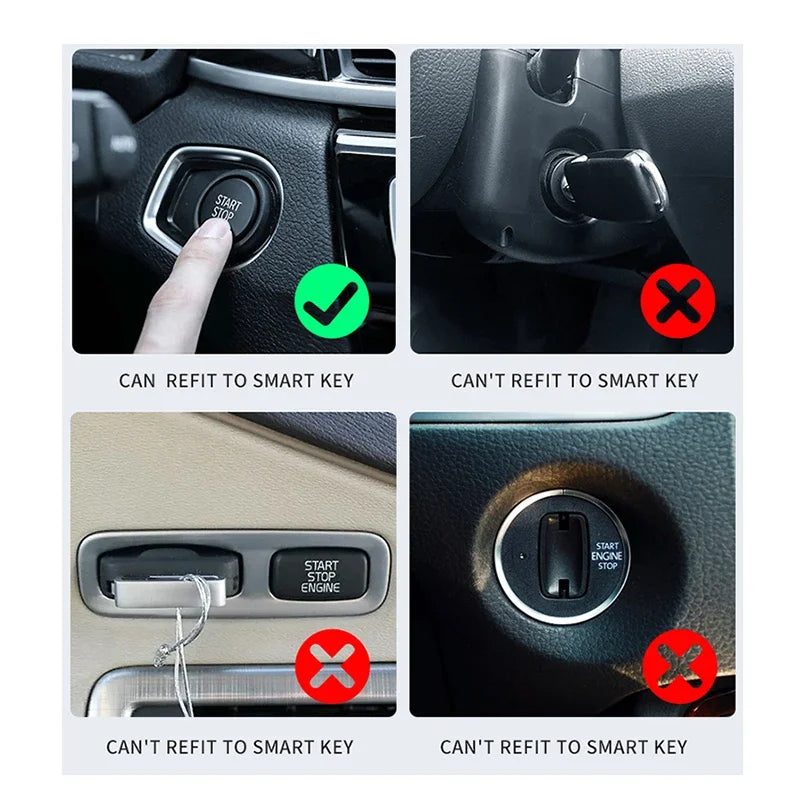 START
STOP

CAN REFIT TO SMART KEY

CAN'T REFIT TO SMART KEY

START
STOP
ENGINE

CAN'T REFIT TO SMART KEY

START
ENGINE
STOP

CAN'T REFIT TO SMART KEY