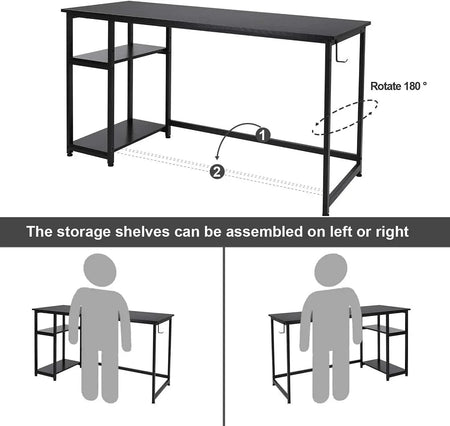 Rotate 180 °

1

2

The storage shelves can be assembled on left or right