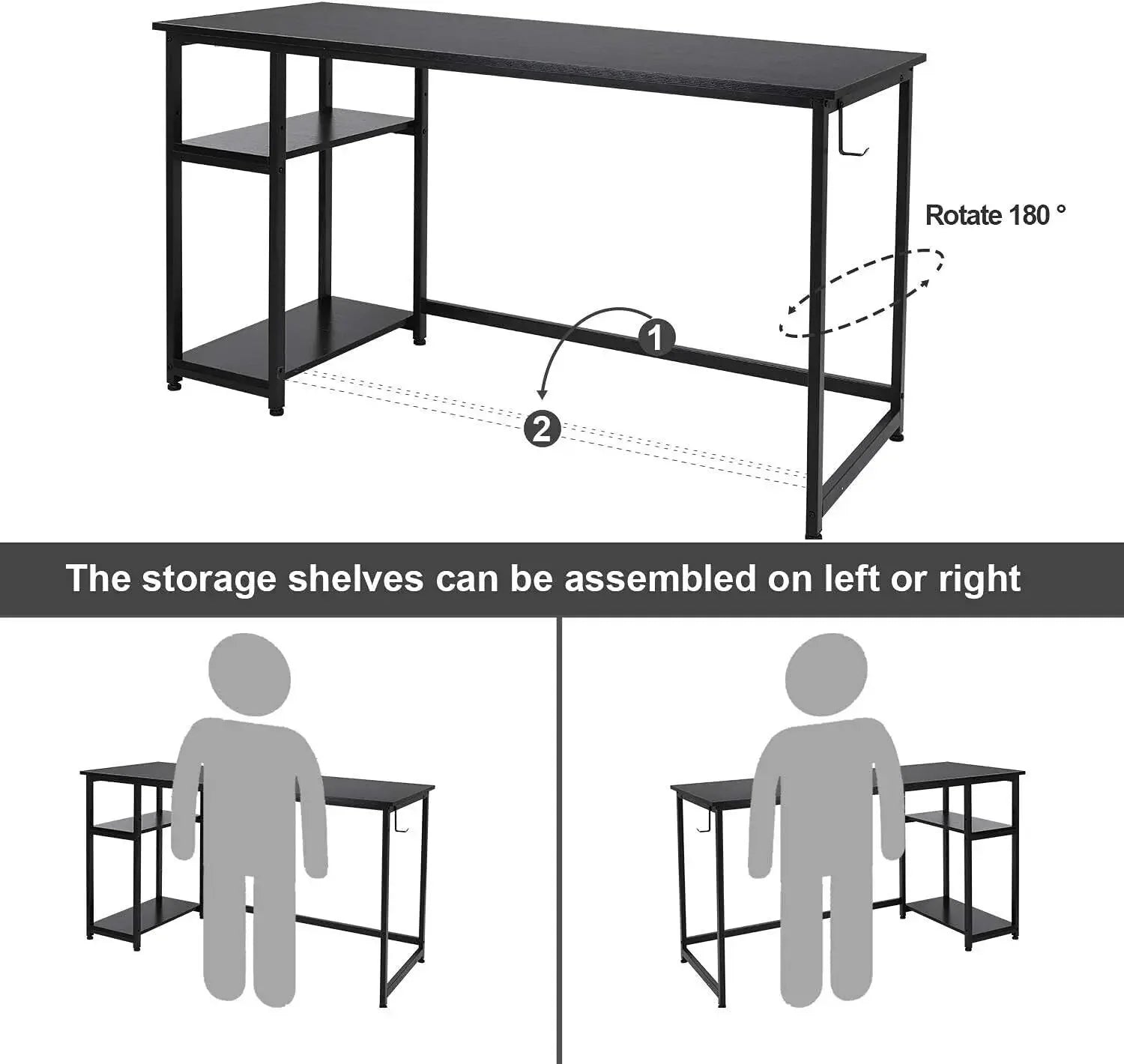 Rotate 180 °

1

2

The storage shelves can be assembled on left or right