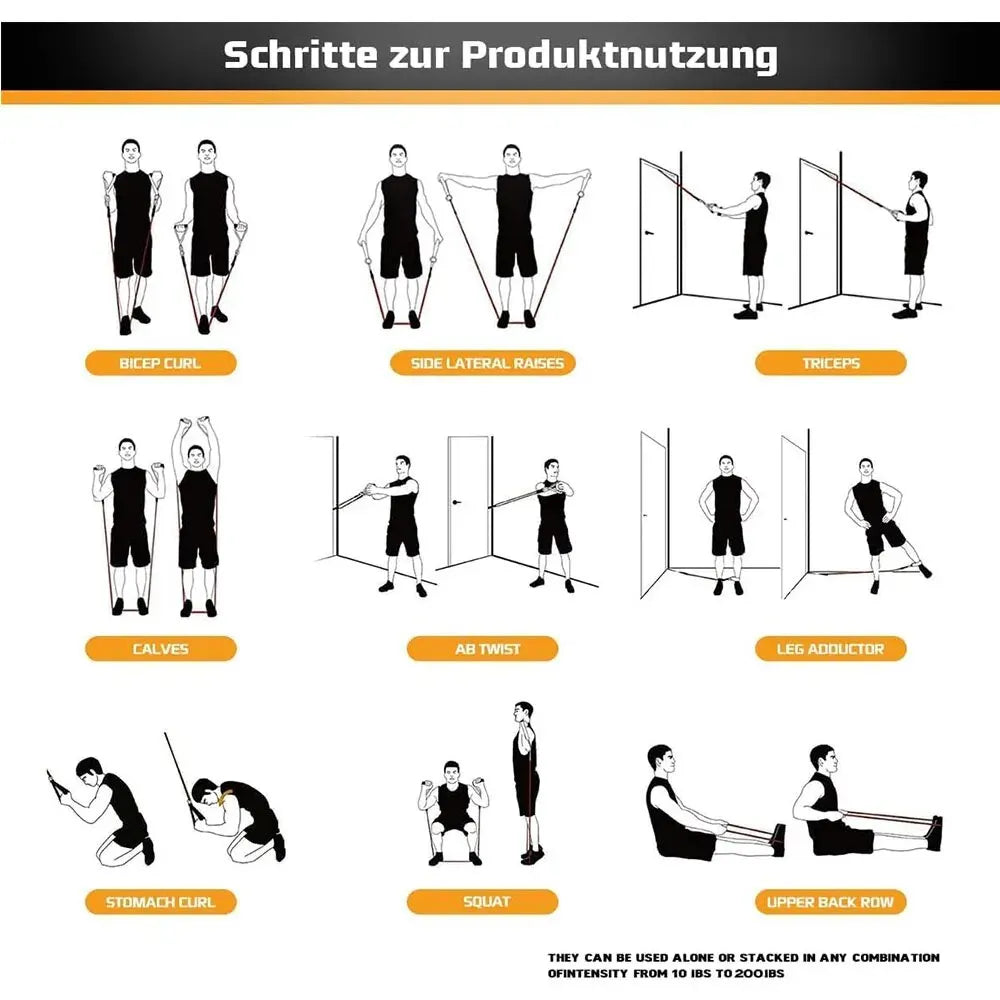 Schritte zur Produktnutzung

BICEP CURL

SIDE LATERAL RAISES

TRICEPS

CALVES

AB TWIST

LEG ADDUCTOR

STOMACH CURL

SQUAT

UPPER BACK ROW

THEY CAN BE USED ALONE OR STACKED IN ANY COMBINATION OFINTENSITY FROM 10 IBS TO 200IBS