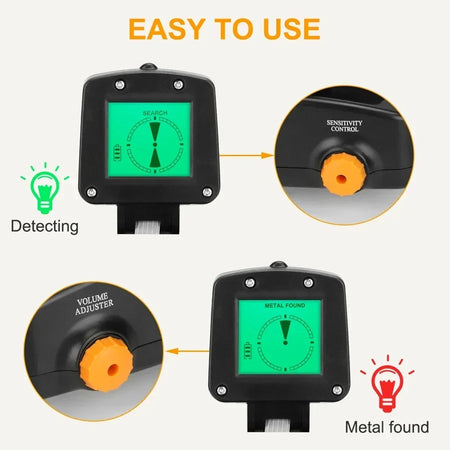 EASY TO USE

SEARCH

SENSITIVITY CONTROL

Detecting

VOLUME ADJUSTER

METAL FOUND

Metal found