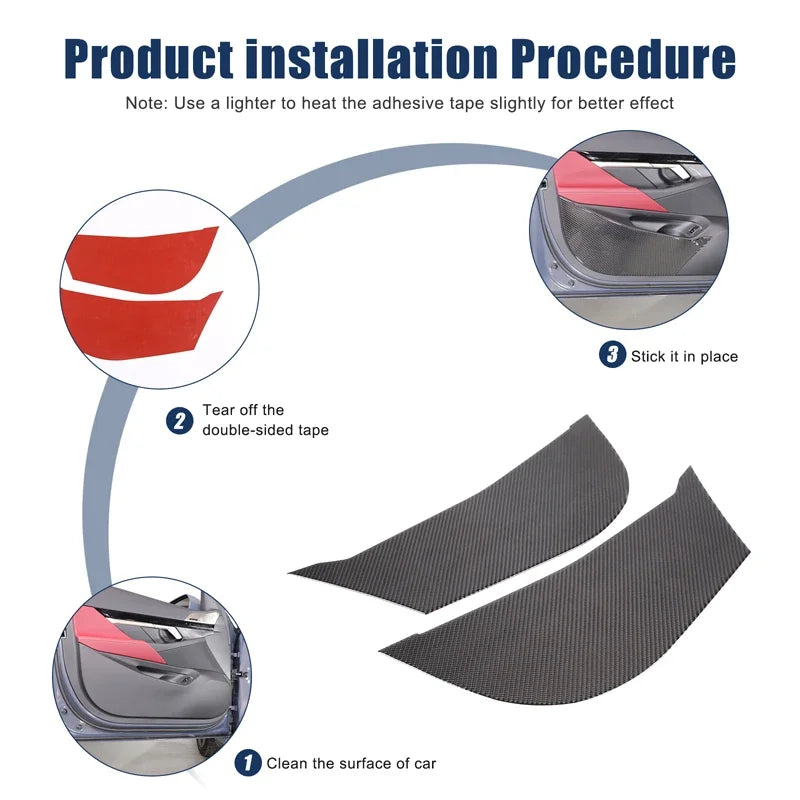 Product installation Procedure

Note: Use a lighter to heat the adhesive tape slightly for better effect

3 Stick it in place

2 Tear off the double-sided tape

1 Clean the surface of car