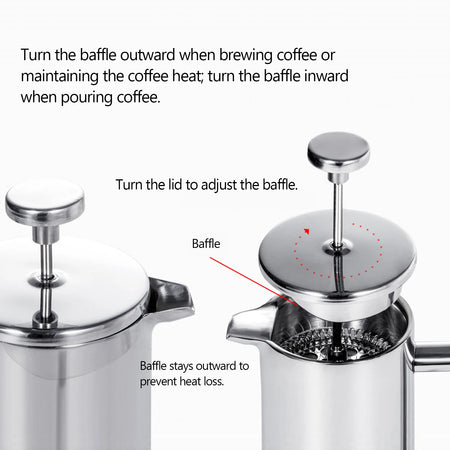 Turn the baffle outward when brewing coffee or maintaining the coffee heat; turn the baffle inward when pouring coffee.

Turn the lid to adjust the baffle.

Baffle

Baffle stays outward to prevent heat loss.