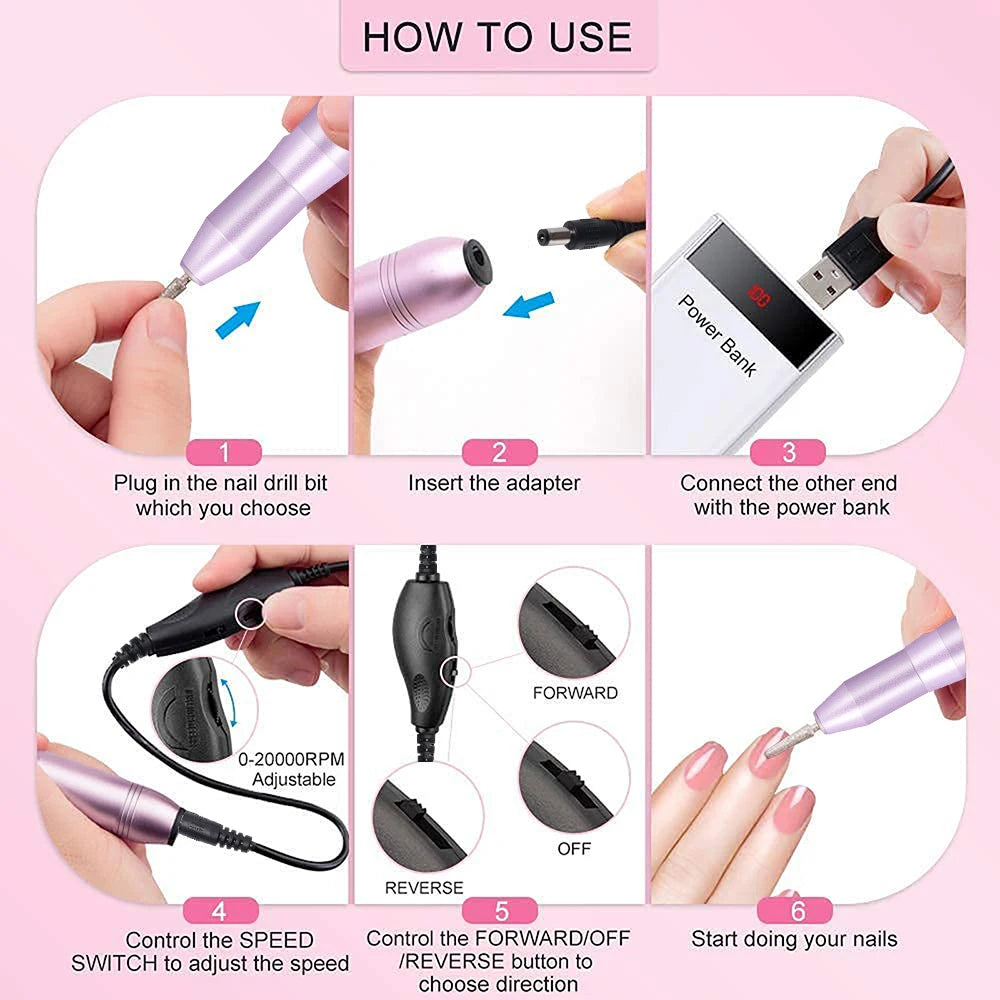 HOW TO USE

Power Bank

1
Plug in the nail drill bit which you choose

2
Insert the adapter

3
Connect the other end with the power bank

0-20000RPM Adjustable

FORWARD

OFF

REVERSE

4
Control the SPEED SWITCH to adjust the speed

5
Control the FORWARD/OFF /REVERSE button to choose direction

6
Start doing your nails