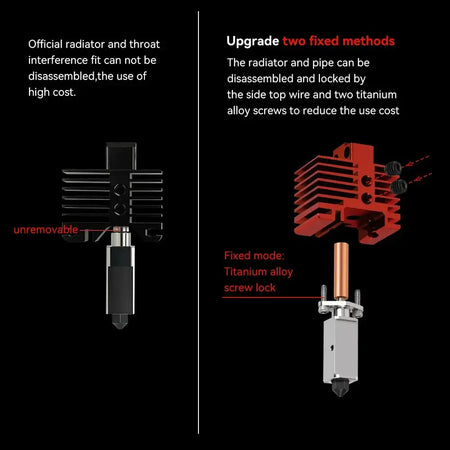 Official radiator and throat interference fit can not be disassembled,the use of high cost.

unremovable

Upgrade two fixed methods

The radiator and pipe can be disassembled and locked by the side top wire and two titanium alloy screws to reduce the use cost

Fixed mode: Titanium alloy screw lock