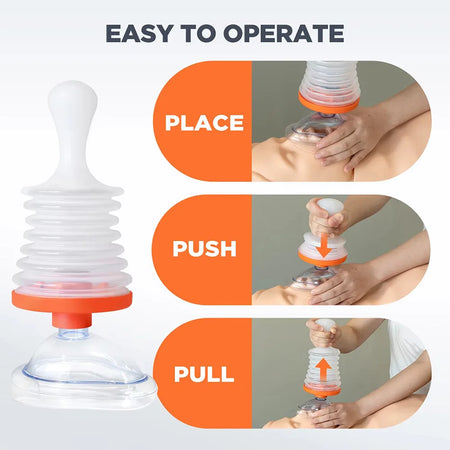 EASY TO OPERATE

PLACE

PUSH

PULL