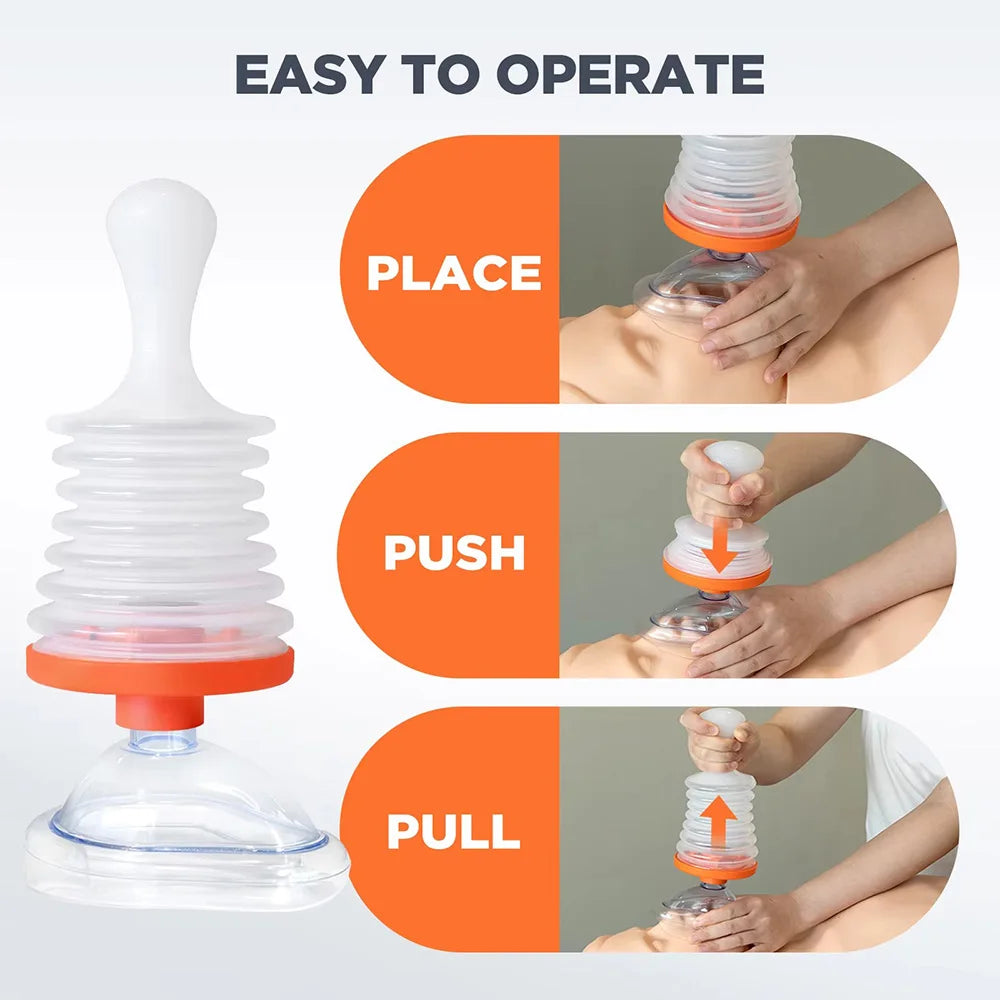 EASY TO OPERATE

PLACE

PUSH

PULL