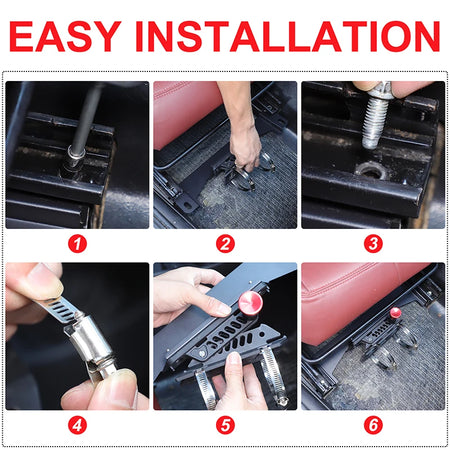 EASY INSTALLATION

1

2

3

4

5

6