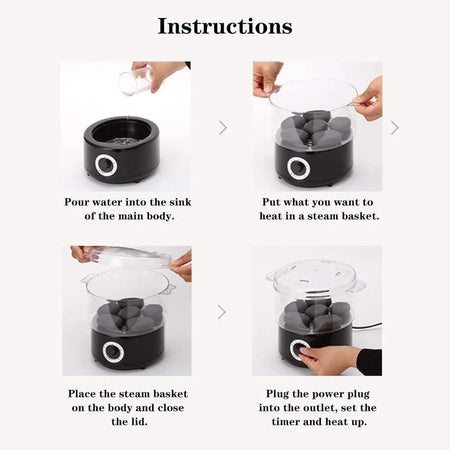 Instructions

Pour water into the sink of the main body.

Put what you want to heat in a steam basket.

Place the steam basket on the body and close the lid.

Plug the power plug into the outlet, set the timer and heat up.