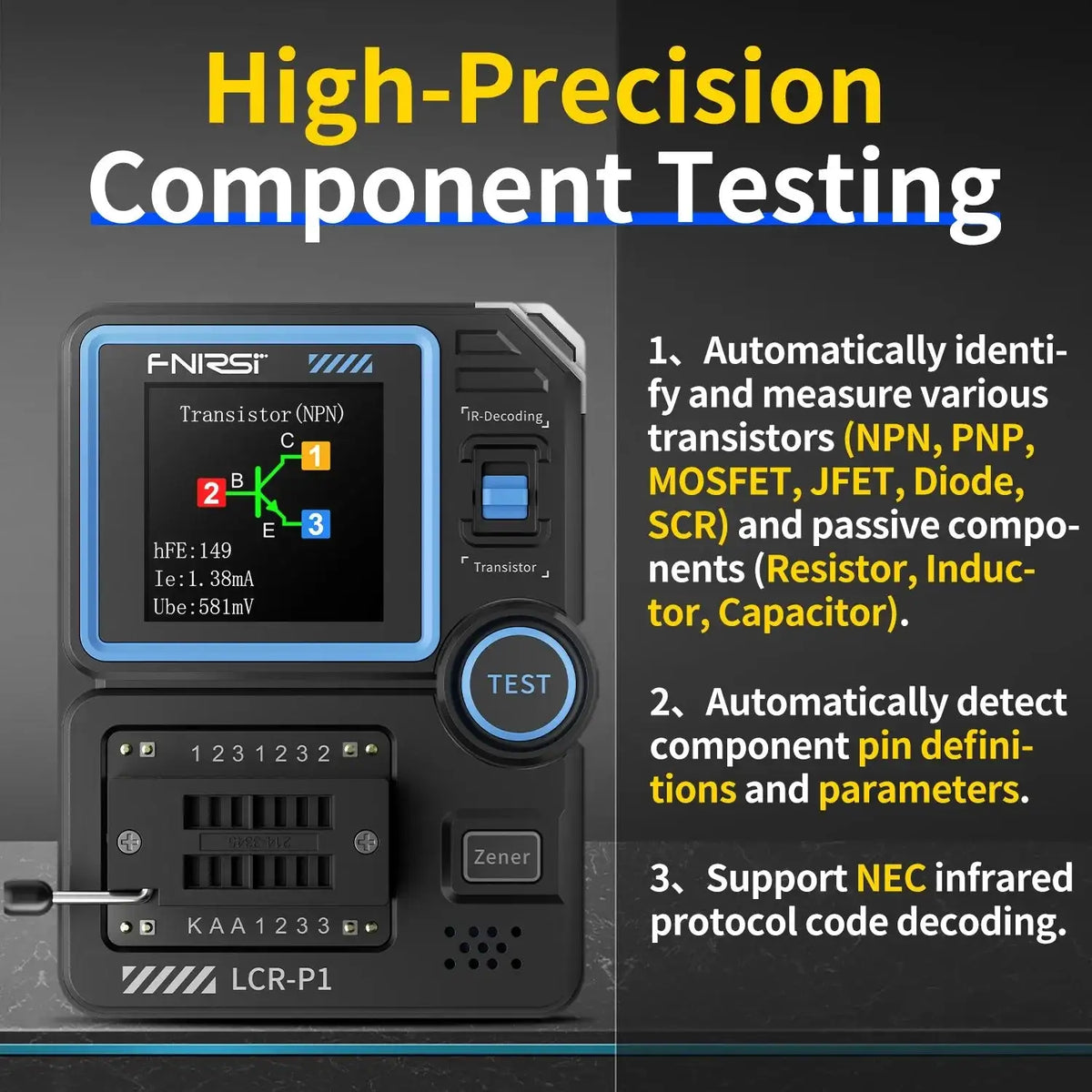 High-Precision Component Testing

FNIRSI

Transistor(NPN)

C 1

2 B

E 3

hFE:149
Ie:1.38mA
Ube:581mV

IR-Decoding

Transistor

TEST

1 2 3 1 2 3 2

K A A 1 2 3 3

Zener

LCR-P1

1、Automatically identify and measure various transistors (NPN, PNP, MOSFET, JFET, Diode, SCR) and passive components (Resistor, Inductor, Capacitor).

2、Automatically detect component pin definitions and parameters.

3、Support NEC infrared protocol code decoding.