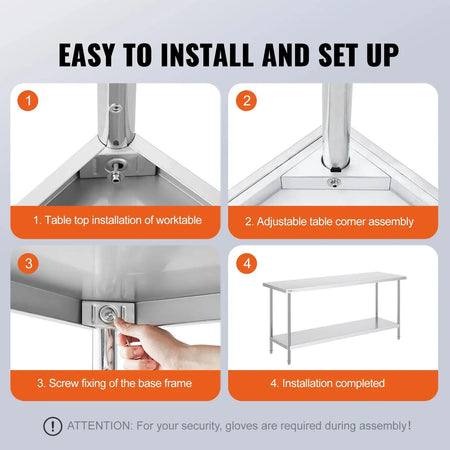 EASY TO INSTALL AND SET UP

1

1. Table top installation of worktable

2

2. Adjustable table corner assembly

3

3. Screw fixing of the base frame

4

4. Installation completed

! ATTENTION: For your security, gloves are required during assembly!