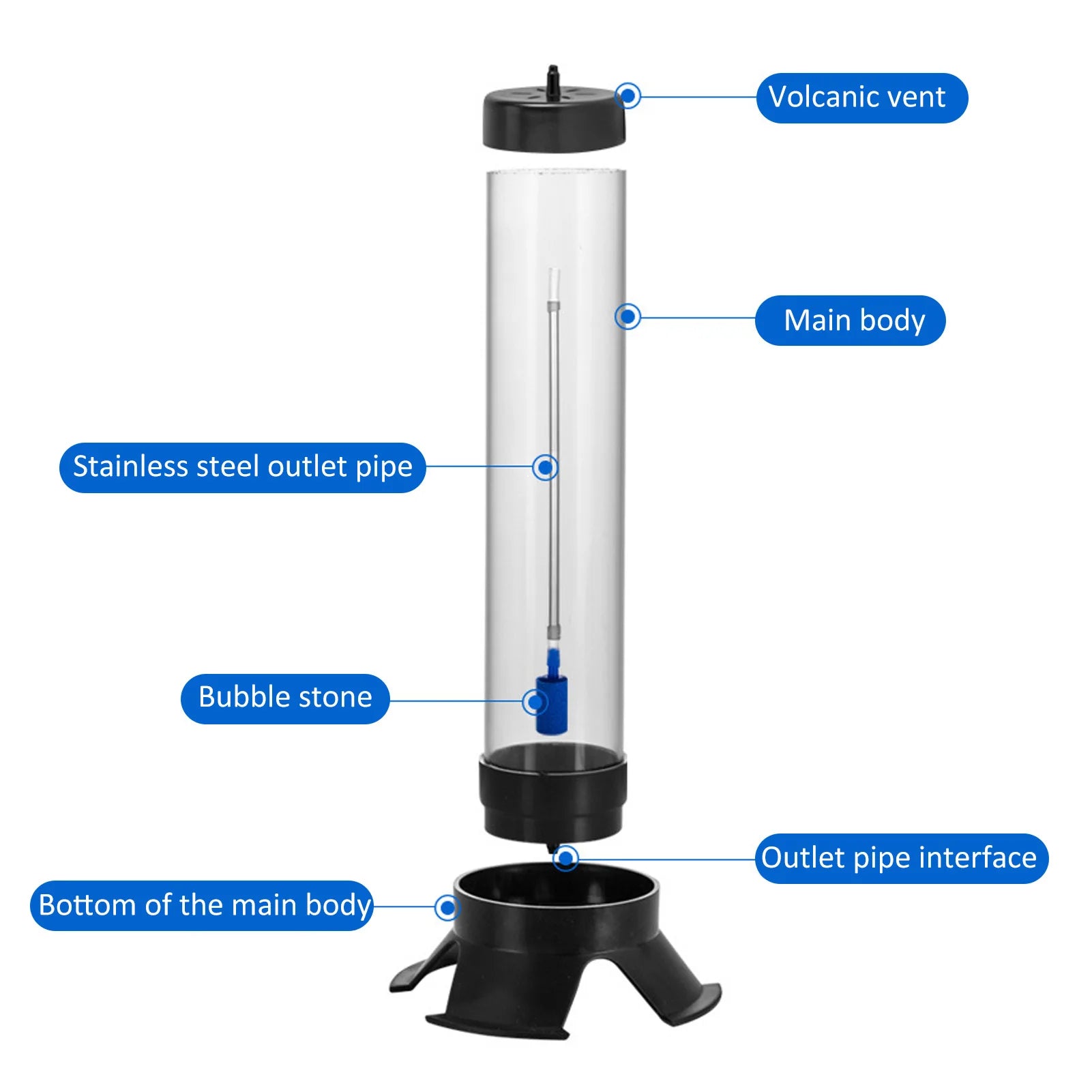 Volcanic vent

Main body

Stainless steel outlet pipe

Bubble stone

Outlet pipe interface

Bottom of the main body