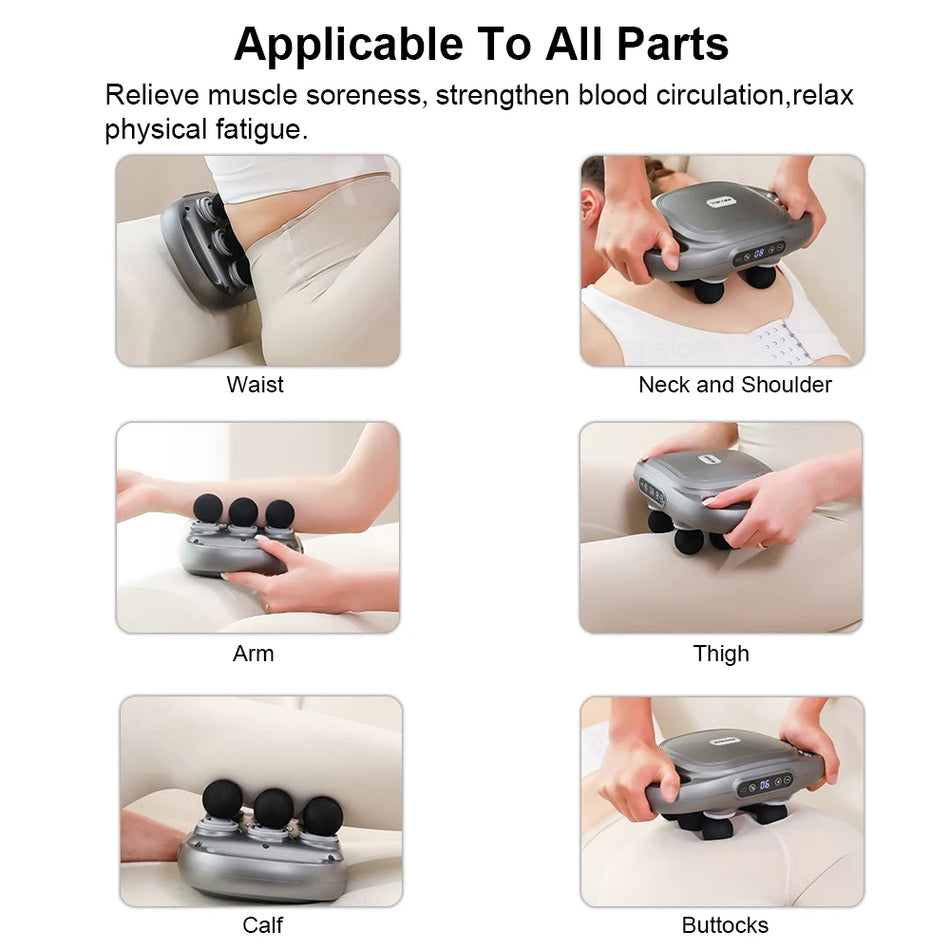 Applicable To All Parts

Relieve muscle soreness, strengthen blood circulation,relax physical fatigue.

Waist

Neck and Shoulder

Arm

Thigh

Calf

Buttocks