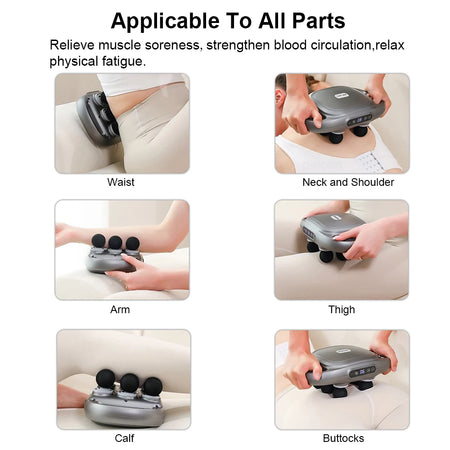 Applicable To All Parts

Relieve muscle soreness, strengthen blood circulation,relax physical fatigue.

Waist

Neck and Shoulder

Arm

Thigh

Calf

Buttocks