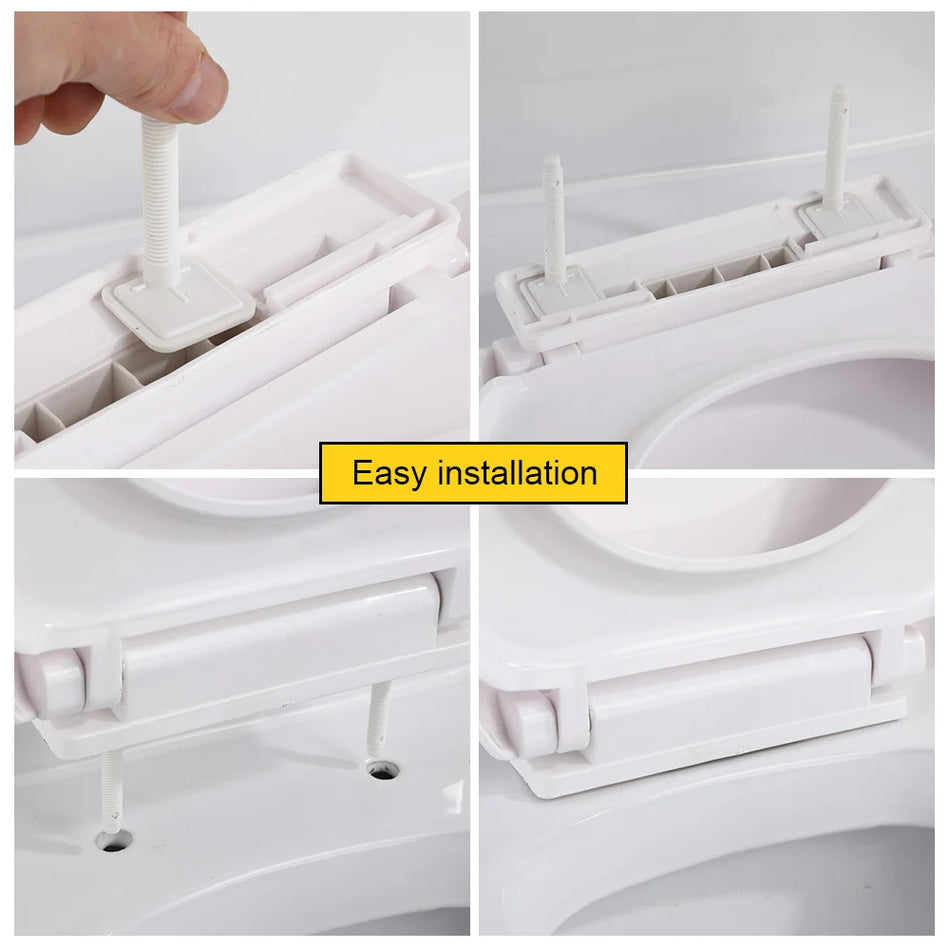 Easy installation