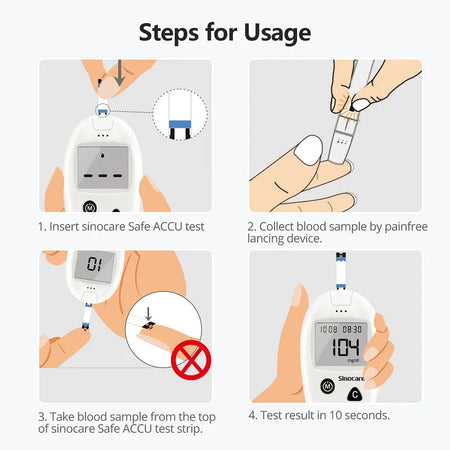 Steps for Usage

M

1. Insert sinocare Safe ACCU test

2. Collect blood sample by painfree lancing device.

01

3. Take blood sample from the top of sinocare Safe ACCU test strip.

10.08 08:30
104
mg/dl
Sinocare
M
C

4. Test result in 10 seconds.