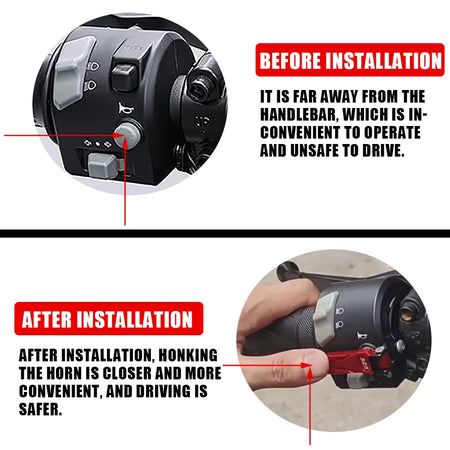 BEFORE INSTALLATION

IT IS FAR AWAY FROM THE HANDLEBAR, WHICH IS INCONVENIENT TO OPERATE AND UNSAFE TO DRIVE.

AFTER INSTALLATION

AFTER INSTALLATION, HONKING THE HORN IS CLOSER AND MORE CONVENIENT, AND DRIVING IS SAFER.