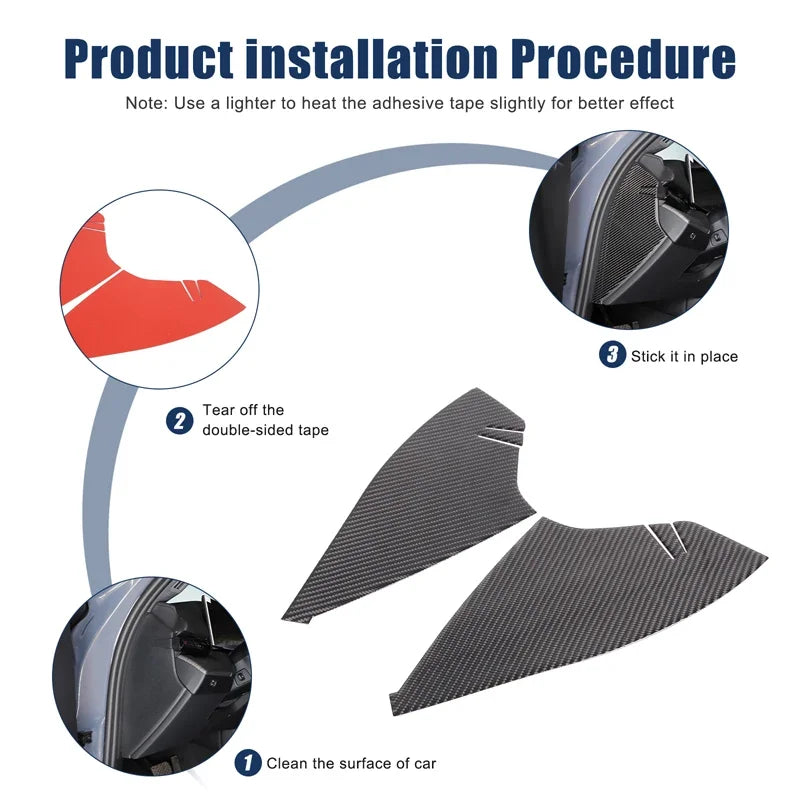 Product installation Procedure

Note: Use a lighter to heat the adhesive tape slightly for better effect

3 Stick it in place

2 Tear off the double-sided tape

1 Clean the surface of car