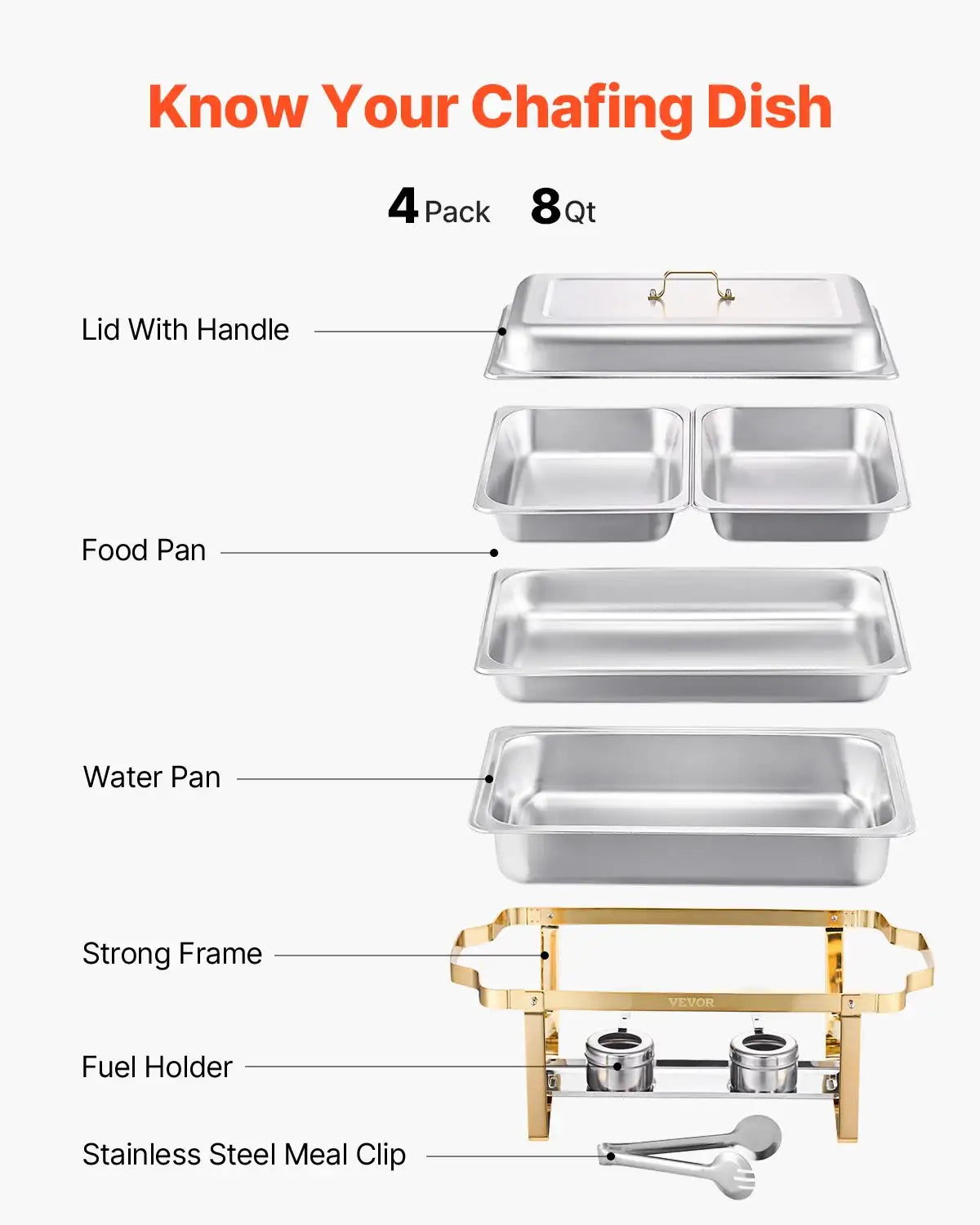 Know Your Chafing Dish

4 Pack 8 Qt

Lid With Handle

Food Pan

Water Pan

Strong Frame

VEVOR

Fuel Holder

Stainless Steel Meal Clip