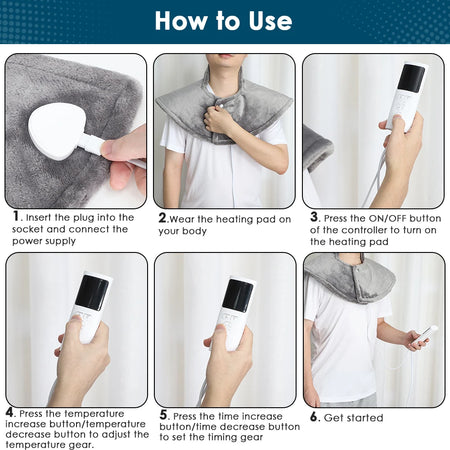 How to Use

1. Insert the plug into the socket and connect the power supply

2.Wear the heating pad on your body

3. Press the ON/OFF button of the controller to turn on the heating pad

4. Press the temperature increase button/temperature decrease button to adjust the temperature gear.

5. Press the time increase button/time decrease button to set the timing gear

6. Get started