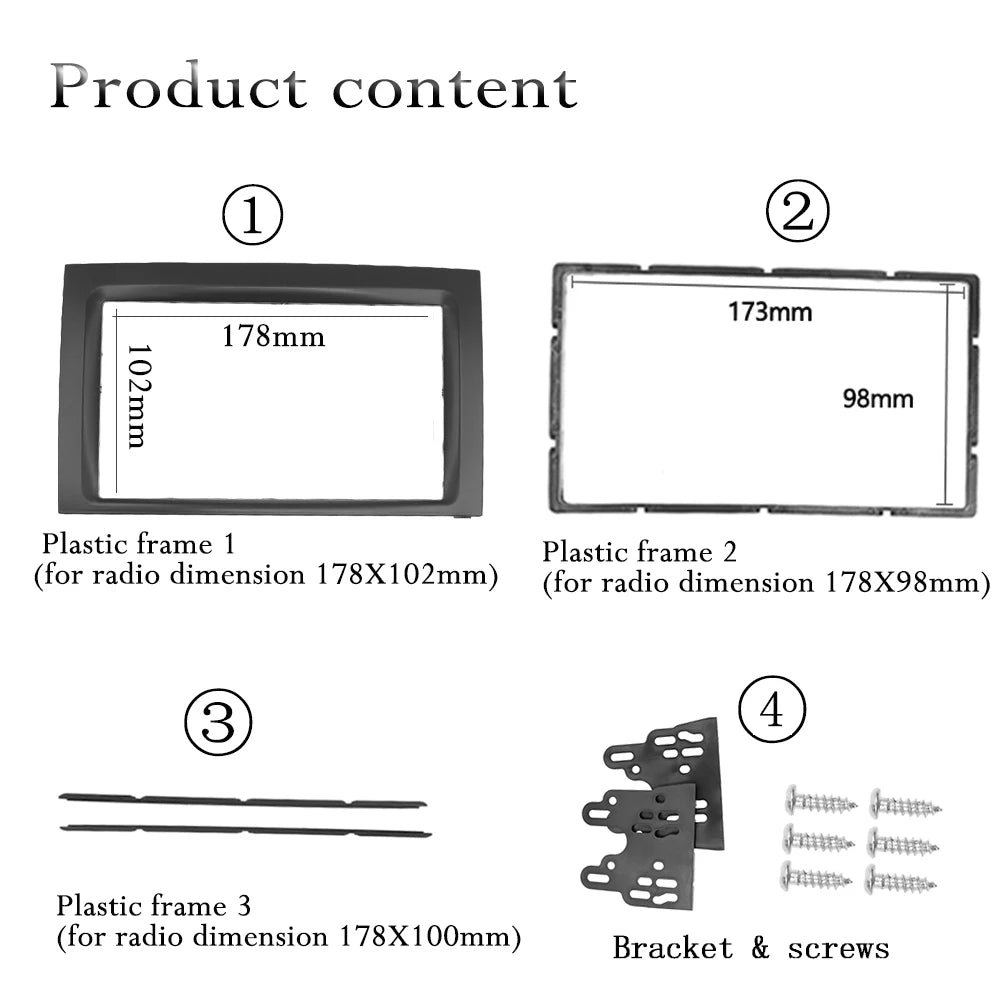 Product content

①

178mm

102mm

Plastic frame 1
(for radio dimension 178X102mm)

②

173mm

98mm

Plastic frame 2
(for radio dimension 178X98mm)

③

Plastic frame 3
(for radio dimension 178X100mm)

④

Bracket & screws