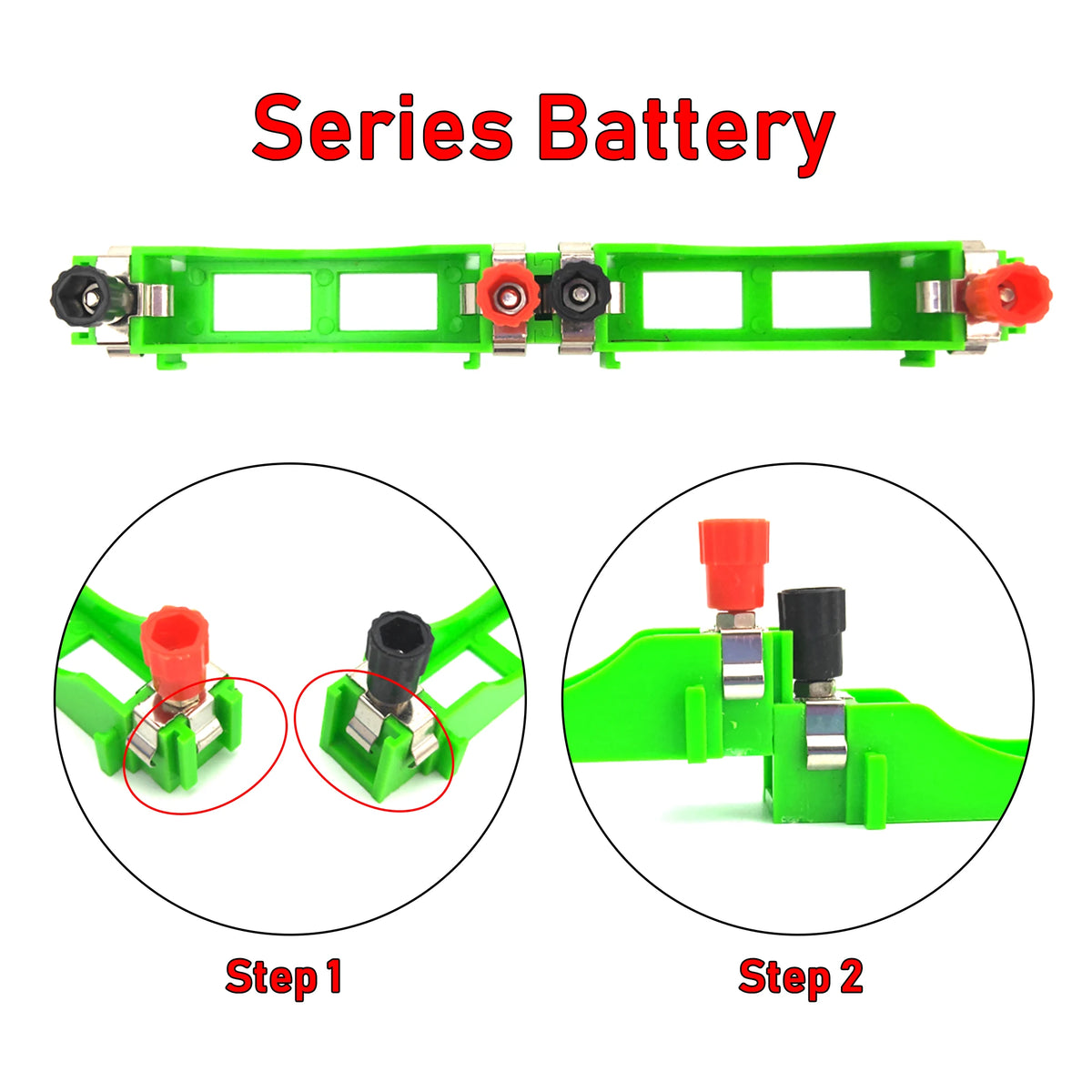 Series Battery

Step 1

Step 2