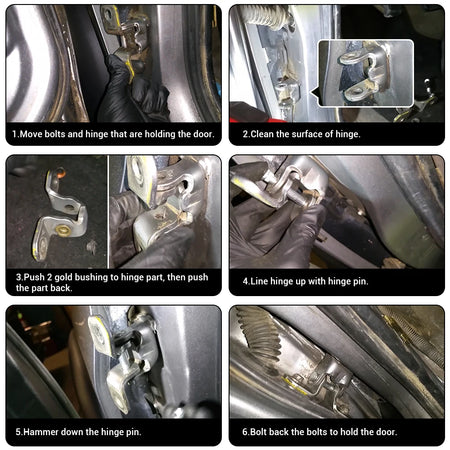 1.Move bolts and hinge that are holding the door.

2.Clean the surface of hinge.

3.Push 2 gold bushing to hinge part, then push the part back.

4.Line hinge up with hinge pin.

5.Hammer down the hinge pin.

6.Bolt back the bolts to hold the door.