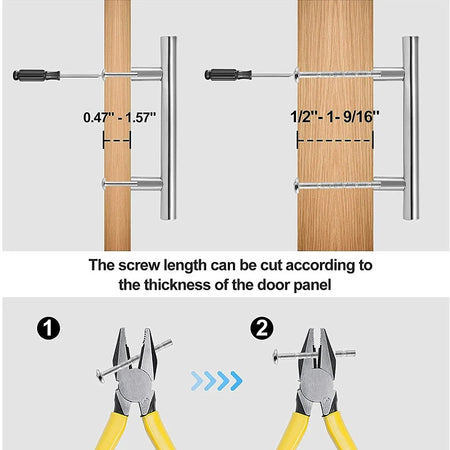 0.47'' - 1.57''

1/2''- 1- 9/16''

The screw length can be cut according to the thickness of the door panel

1

2