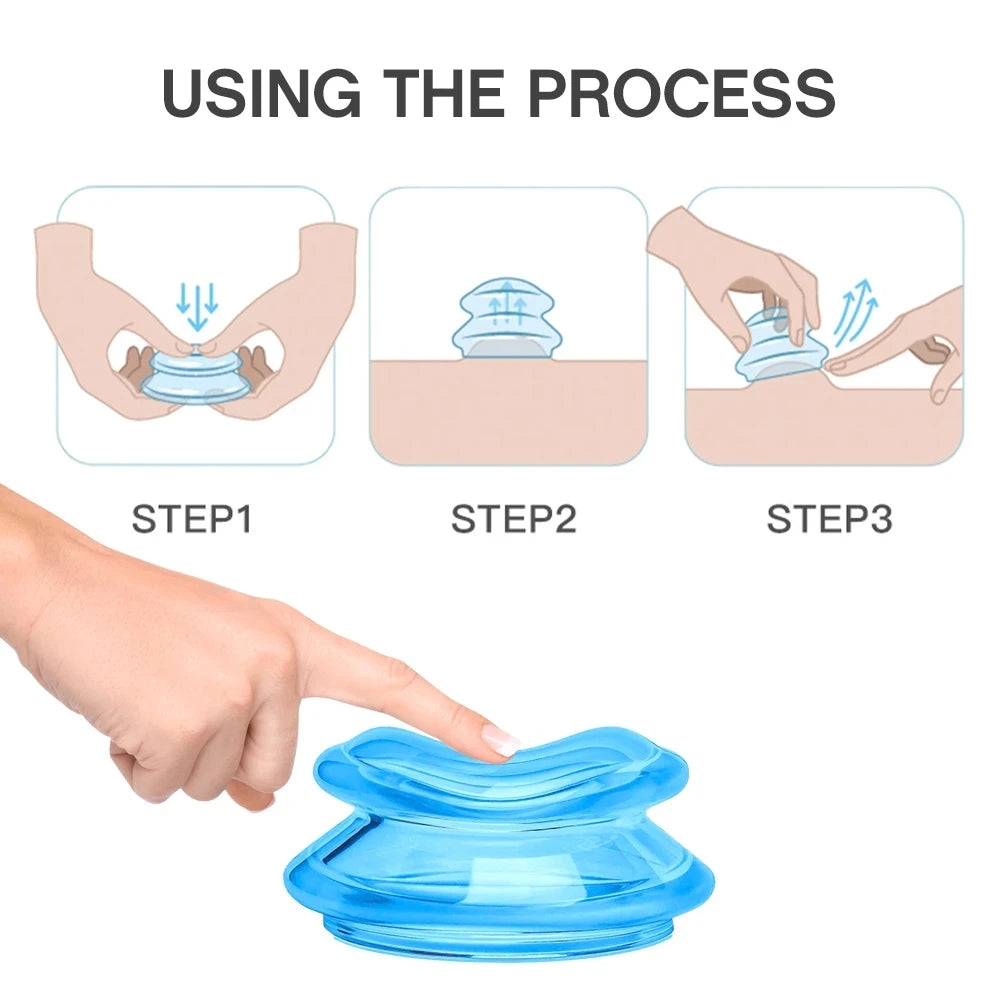 USING THE PROCESS

STEP1

STEP2

STEP3