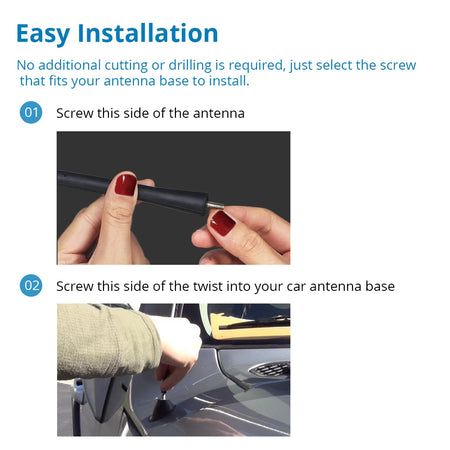 Easy Installation

No additional cutting or drilling is required, just select the screw that fits your antenna base to install.

01 Screw this side of the antenna

02 Screw this side of the twist into your car antenna base