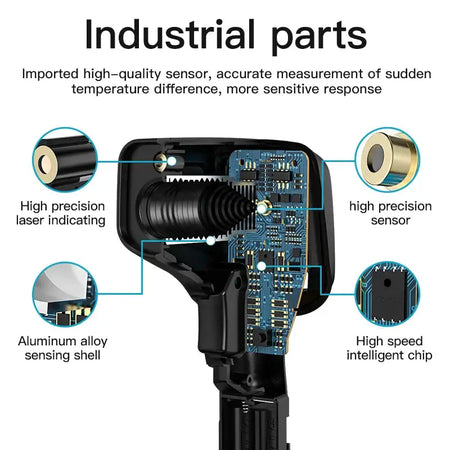 Industrial parts

Imported high-quality sensor, accurate measurement of sudden temperature difference, more sensitive response

High precision laser indicating

high precision sensor

Aluminum alloy sensing shell

High speed intelligent chip