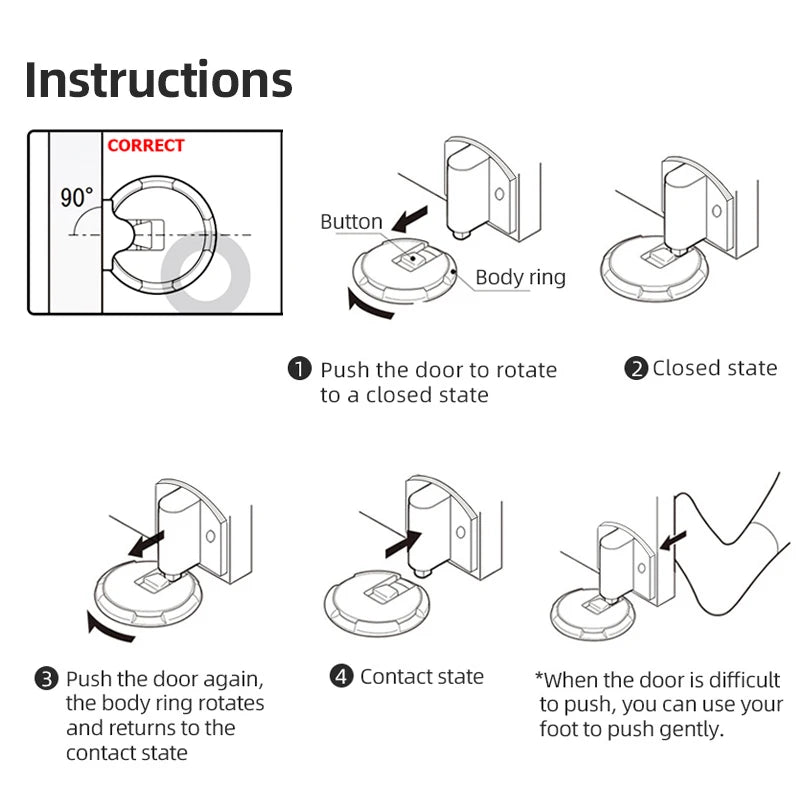 Instructions

CORRECT

90°

Button

Body ring

❶ Push the door to rotate to a closed state

❷ Closed state

❸ Push the door again, the body ring rotates and returns to the contact state

❹ Contact state

*When the door is difficult to push, you can use your foot to push gently.