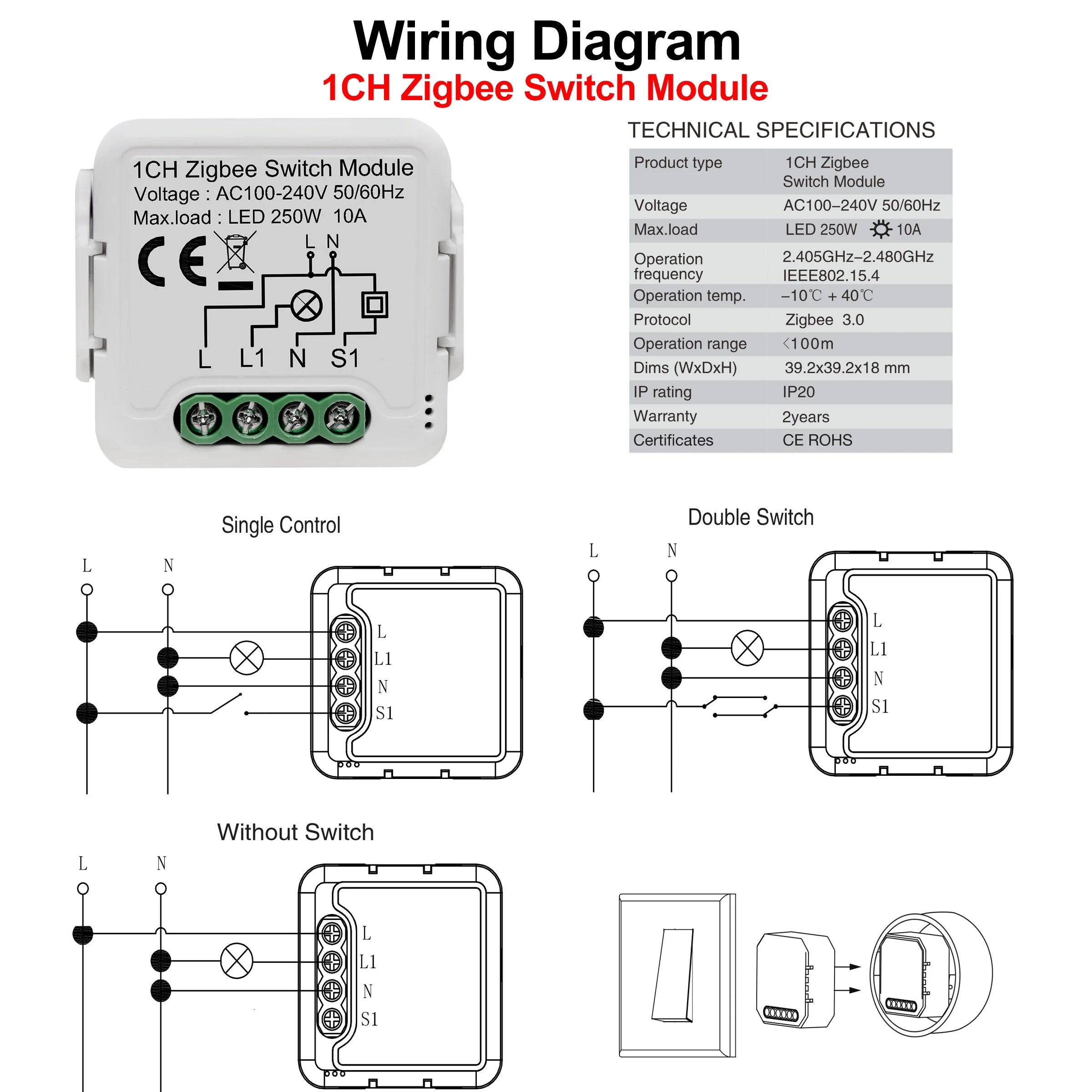 Wiring Diagram
1CH Zigbee Switch Module

1CH Zigbee Switch Module
Voltage : AC100-240V 50/60Hz
Max.load : LED 250W 10A
CE
L N
L L1 N S1

TECHNICAL SPECIFICATIONS

| Product type | 1CH Zigbee Switch Module |
|---|---|
| Voltage | AC100–240V 50/60Hz |
| Max.load | LED 250W 10A |
| Operation frequency | 2.405GHz–2.480GHz IEEE802.15.4 |
| Operation temp. | –10℃ + 40℃ |
| Protocol | Zigbee 3.0 |
| Operation range | <100m |
| Dims (WxDxH) | 39.2x39.2x18 mm |
| IP rating | IP20 |
| Warranty | 2years |
| Certificates | CE ROHS |

Single Control
L N
L L1 N S1

Double Switch
L N
L L1 N S1

Without Switch
L N
L L1 N S1