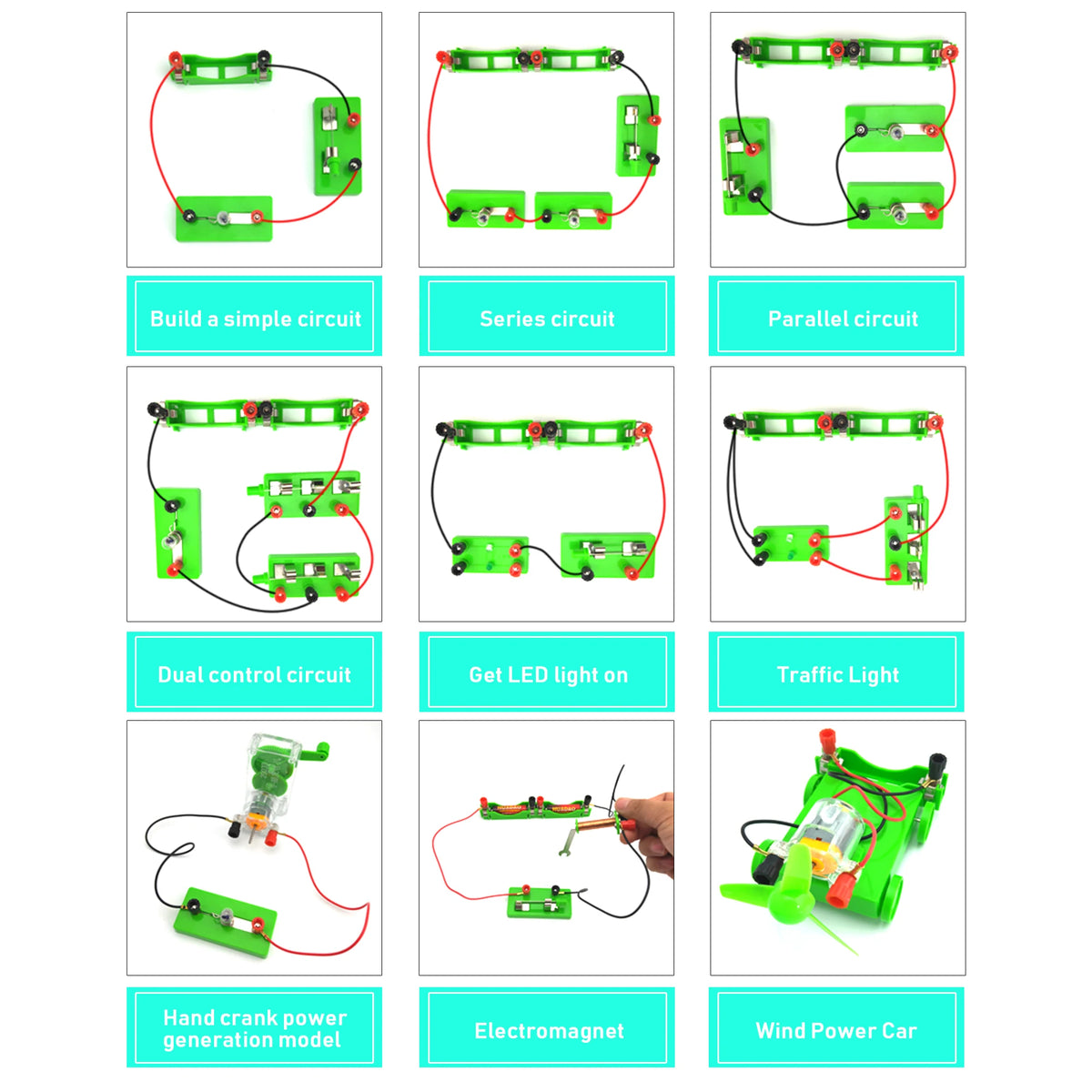 Build a simple circuit

Series circuit

Parallel circuit

Dual control circuit

Get LED light on

Traffic Light

Hand crank power generation model

Electromagnet

Wind Power Car