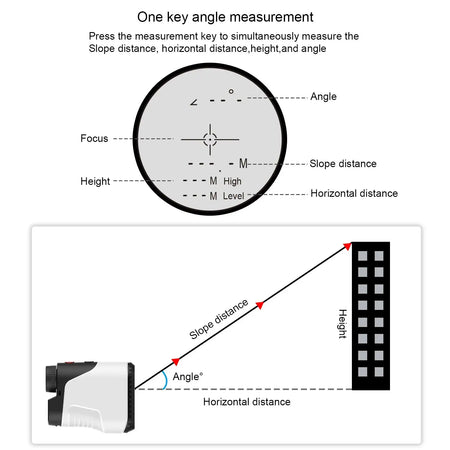 One key angle measurement

Press the measurement key to simultaneously measure the Slope distance, horizontal distance,height,and angle

∠ - - - °

Angle

Focus

- - - . - M

Slope distance

Height

- - - M High

- - - M Level

Horizontal distance

Slope distance

Height

Angle°

Horizontal distance