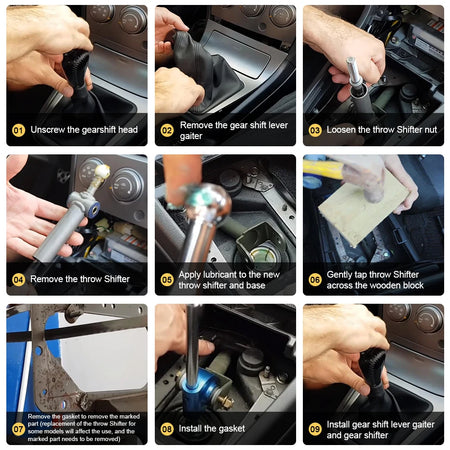 01 Unscrew the gearshift head

02 Remove the gear shift lever gaiter

03 Loosen the throw Shifter nut

04 Remove the throw Shifter

05 Apply lubricant to the new throw shifter and base

06 Gently tap throw Shifter across the wooden block

07 Remove the gasket to remove the marked part (replacement of the throw Shifter for some models will affect the use, and the marked part needs to be removed)

08 Install the gasket

09 Install gear shift lever gaiter and gear shifter