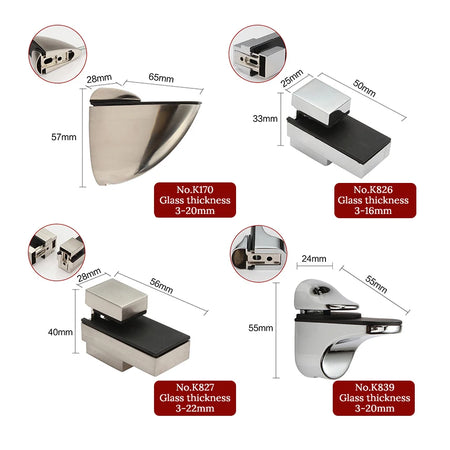 28mm
65mm
57mm
No.K170
Glass thickness
3-20mm

25mm
50mm
33mm
No.K826
Glass thickness
3-16mm

28mm
56mm
40mm
No.K827
Glass thickness
3-22mm

24mm
55mm
55mm
No.K839
Glass thickness
3-20mm