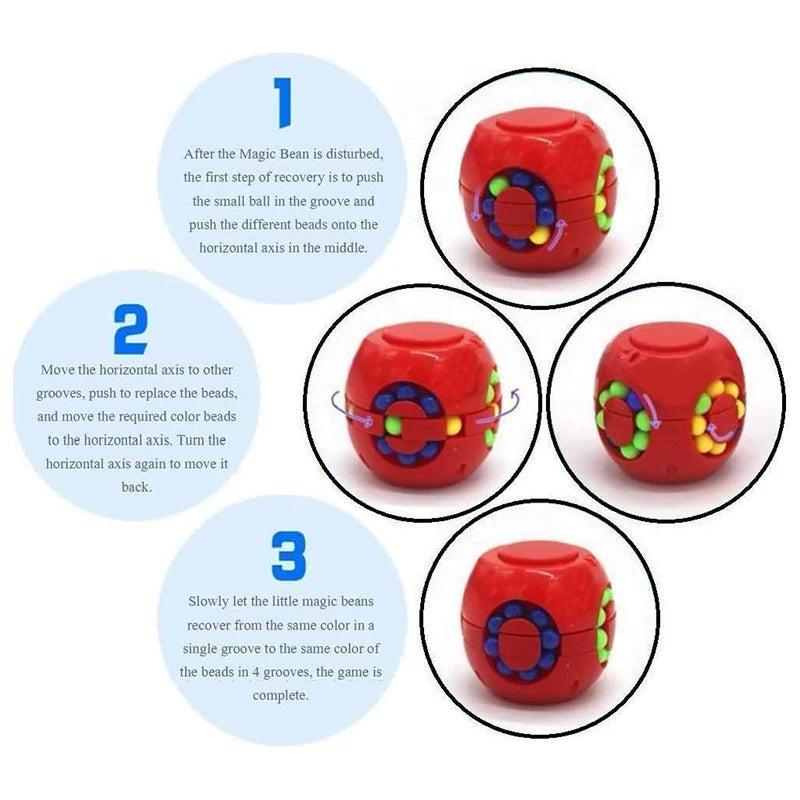 1

After the Magic Bean is disturbed, the first step of recovery is to push the small ball in the groove and push the different beads onto the horizontal axis in the middle.

2

Move the horizontal axis to other grooves, push to replace the beads, and move the required color beads to the horizontal axis. Turn the horizontal axis again to move it back.

3

Slowly let the little magic beans recover from the same color in a single groove to the same color of the beads in 4 grooves, the game is complete.