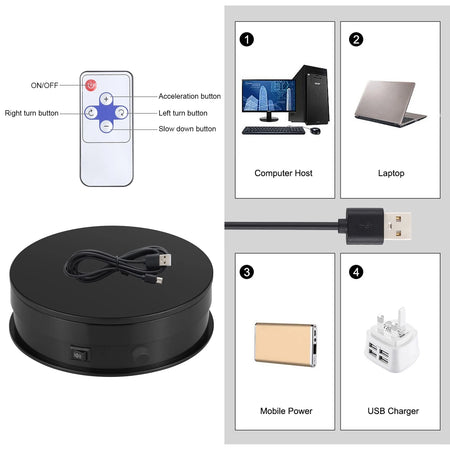 ON/OFF

Acceleration button

Right turn button

Left turn button

Slow down button

1

Computer Host

2

Laptop

3

Mobile Power

4

USB Charger