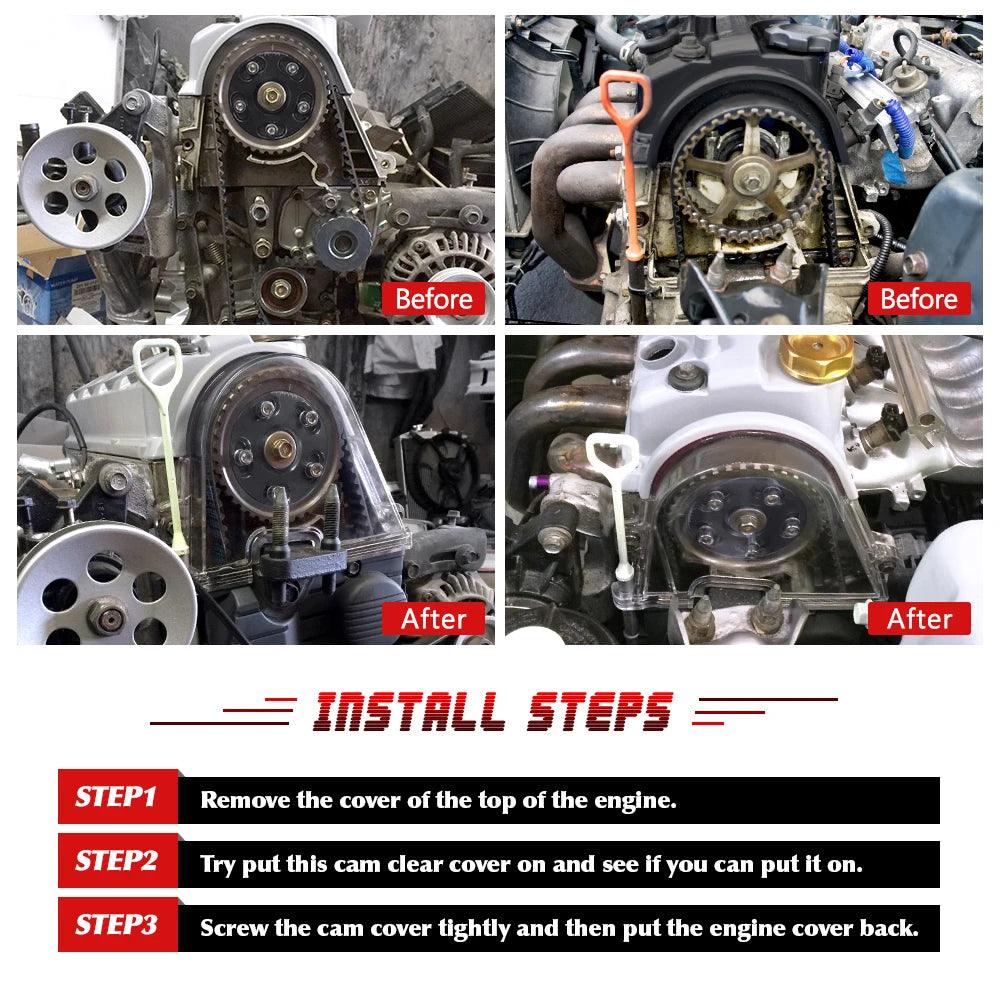 Before

Before

After

After

INSTALL STEPS

STEP1 Remove the cover of the top of the engine.

STEP2 Try put this cam clear cover on and see if you can put it on.

STEP3 Screw the cam cover tightly and then put the engine cover back.